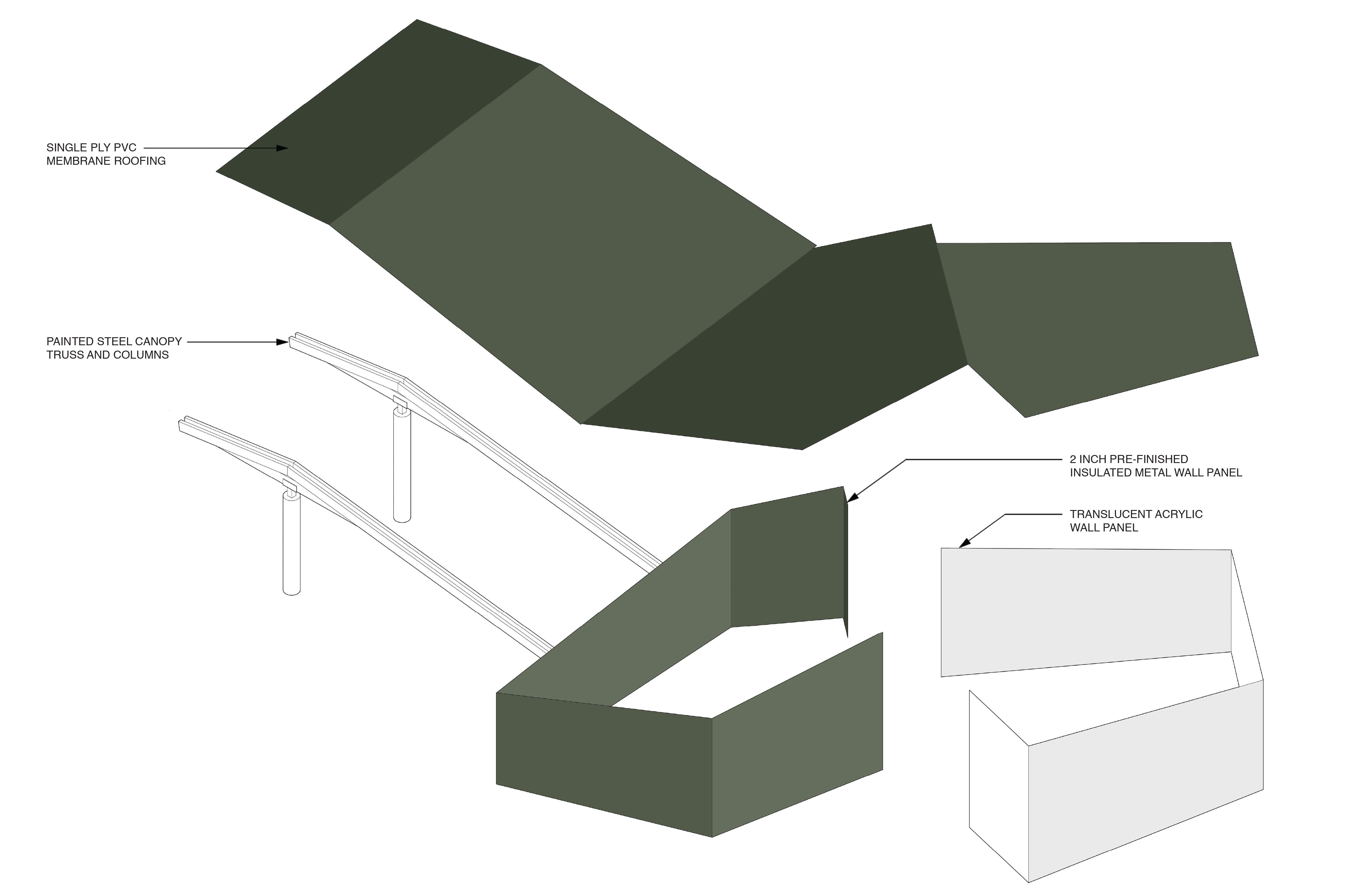 SINGLE PLY PVC
MEMBRANE ROOFING

PAINTED STEEL CANOPY
TRUSS AND COLUMNS

2 INCH PRE-FINISHED
INSULATED METAL WALL PANEL

TRANSLUCENT ACRYLIC
WALL PANEL